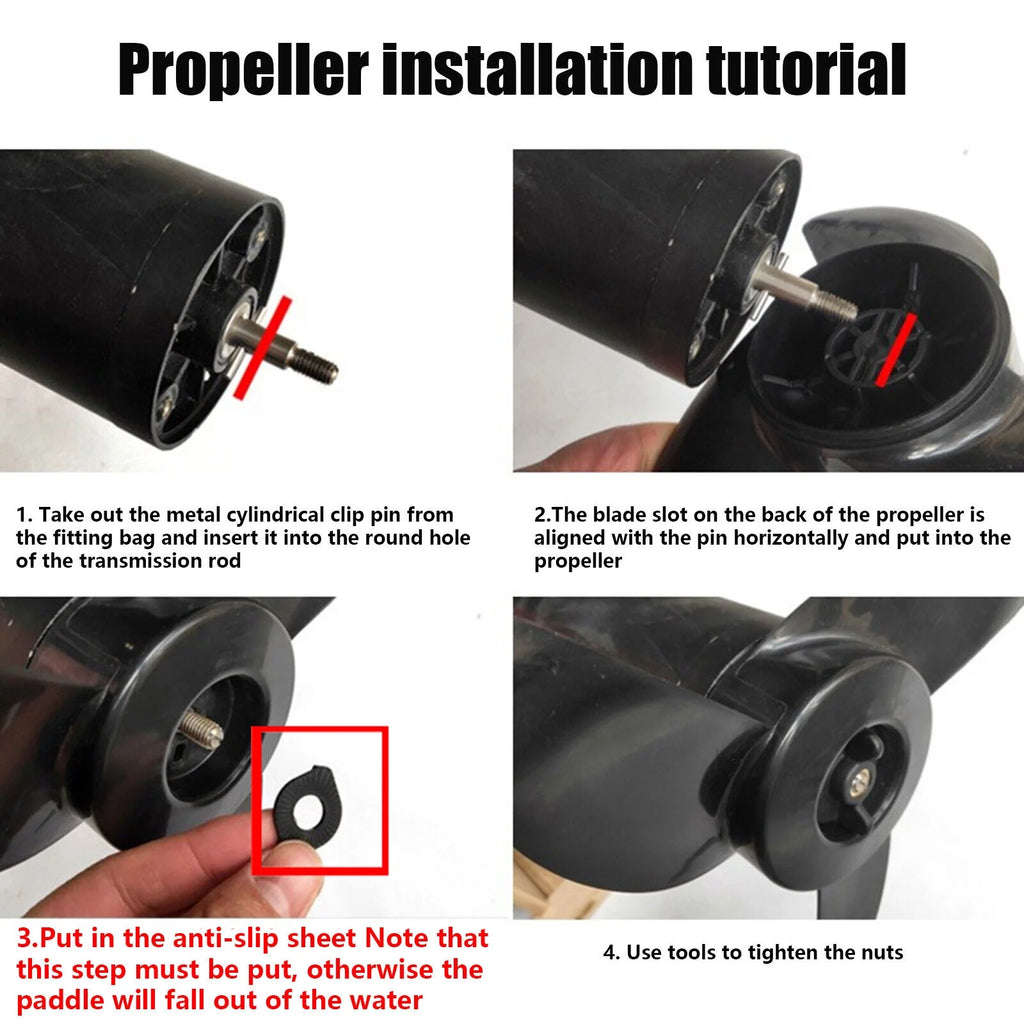 Propeller installation tutorial

1. Take out the metal cylindrical clip pin from the fitting bag and insert it into the round hole of the transmission rod

2.The blade slot on the back of the propeller is aligned with the pin horizontally and put into the propeller

3.Put in the anti-slip sheet Note that this step must be put, otherwise the paddle will fall out of the water

4. Use tools to tighten the nuts