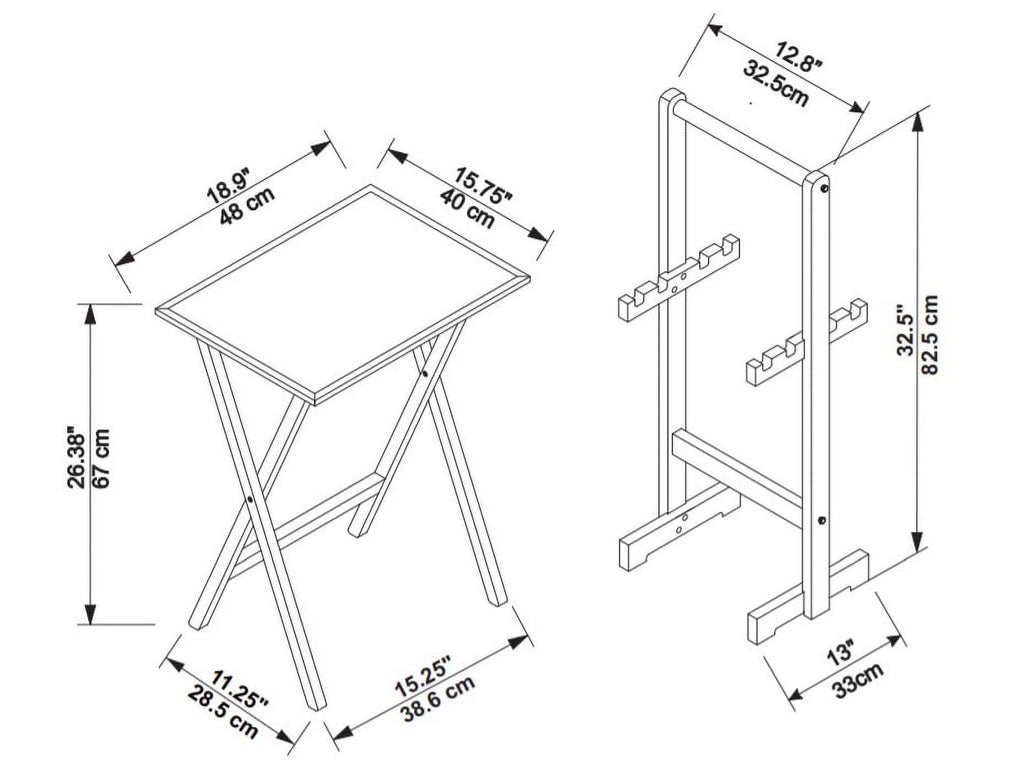 18.9"
48 cm

15.75"
40 cm

26.38"
67 cm

11.25"
28.5 cm

15.25"
38.6 cm

12.8"
32.5cm

32.5"
82.5 cm

13"
33cm